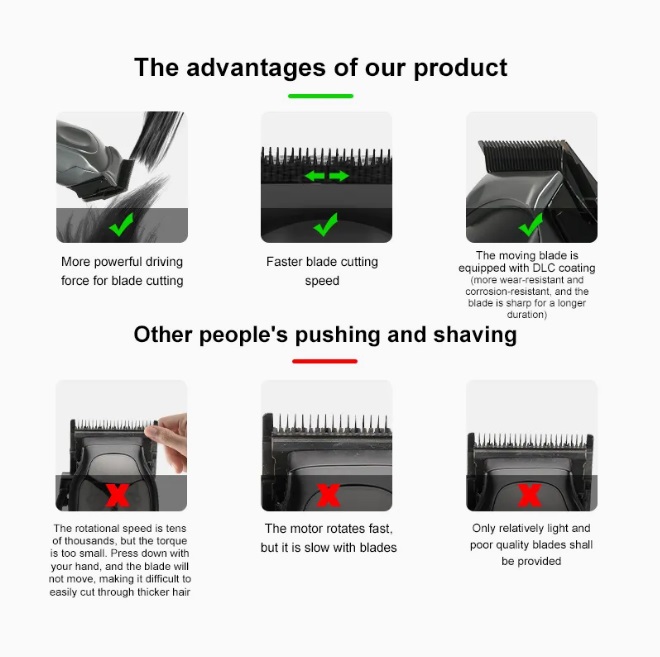 The advantages of our product

More powerful driving force for blade cutting

Faster blade cutting speed

The moving blade is equipped with DLC coating (more wear-resistant and corrosion-resistant, and the blade is sharp for a longer duration)

Other people's pushing and shaving

The rotational speed is tens of thousands, but the torque is too small. Press down with your hand, and the blade will not move, making it difficult to easily cut through thicker hair

The motor rotates fast, but it is slow with blades

Only relatively light and poor quality blades shall be provided